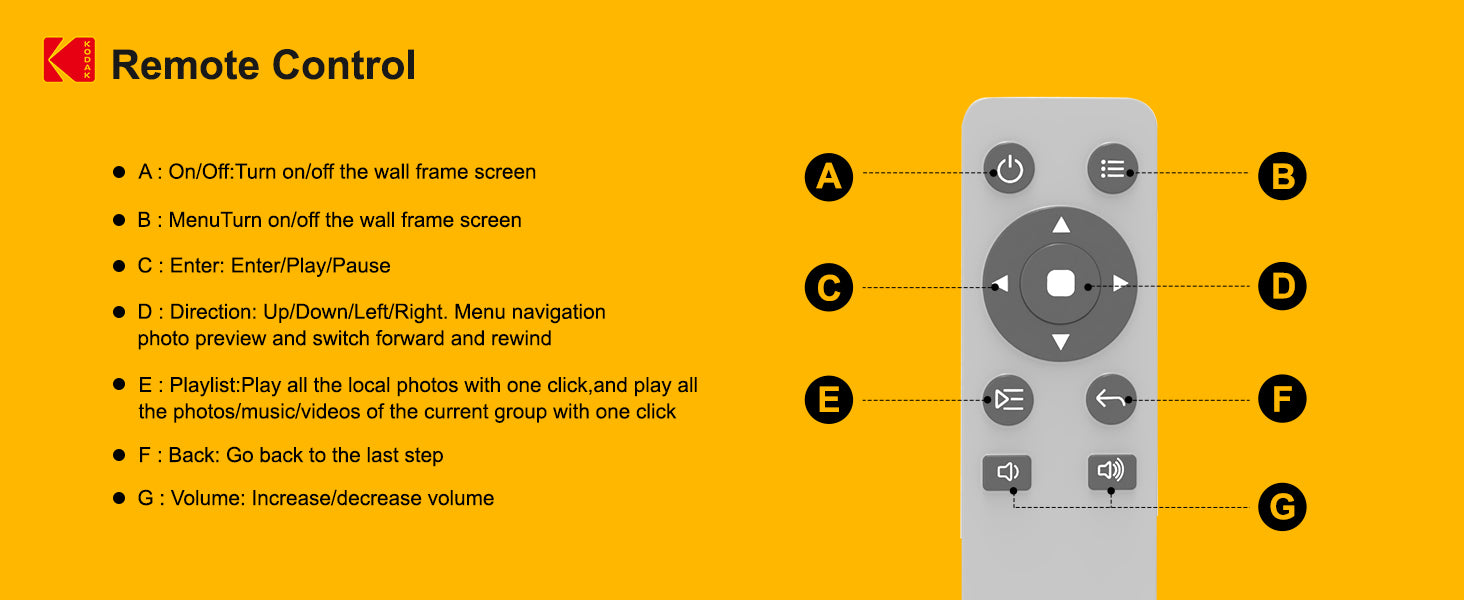 KODAK

Remote Control

● A : On/Off:Turn on/off the wall frame screen

● B : MenuTurn on/off the wall frame screen

● C : Enter: Enter/Play/Pause

● D : Direction: Up/Down/Left/Right. Menu navigation photo preview and switch forward and rewind

● E : Playlist:Play all the local photos with one click,and play all the photos/music/videos of the current group with one click

● F : Back: Go back to the last step

● G : Volume: Increase/decrease volume

A
B
C
D
E
F
G